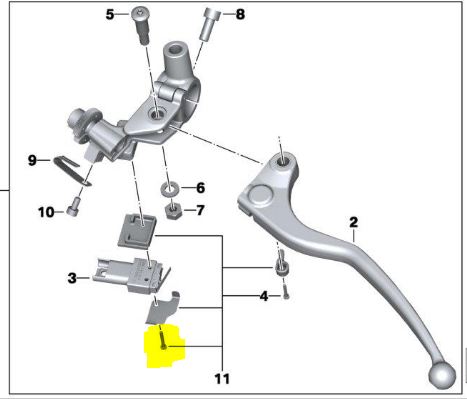 5
8
9
6
10
7
2
3
4
11